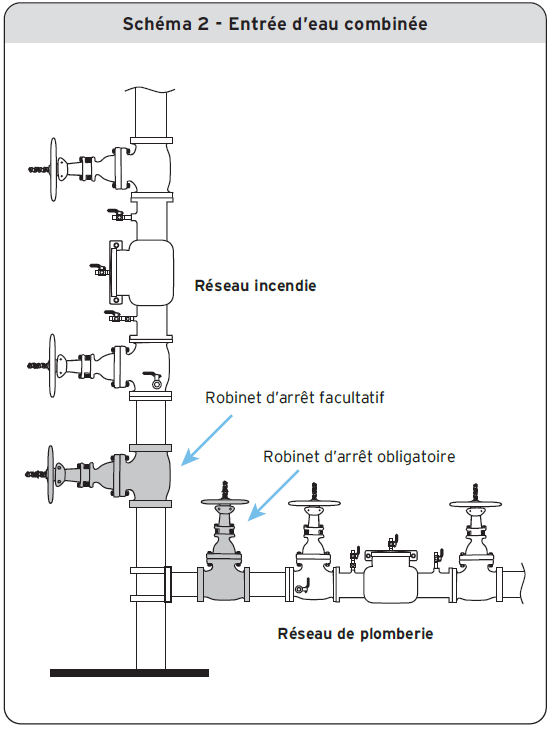 Schéma 2 - Entrée d'eau combinée

Réseau incendie

Robinet d'arrêt facultatif

Robinet d'arrêt obligatoire

Réseau de plomberie