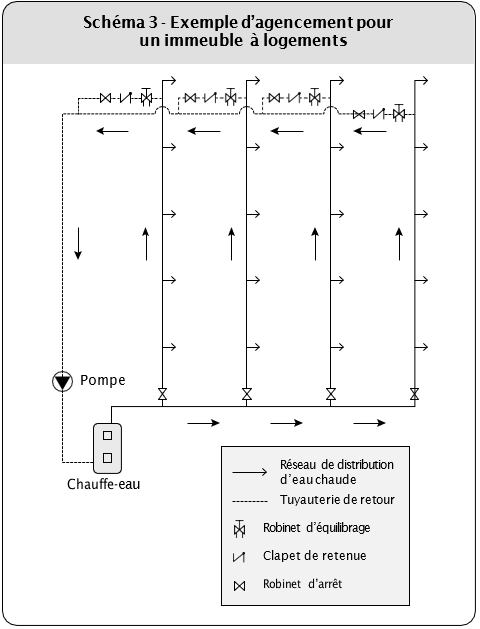 Schéma 3 - Exemple d'agencement pour un immeuble à logements

Pompe

Chauffe-eau

Réseau de distribution d'eau chaude

Tuyauterie de retour

Robinet d'équilibrage

Clapet de retenue

Robinet d'arrêt