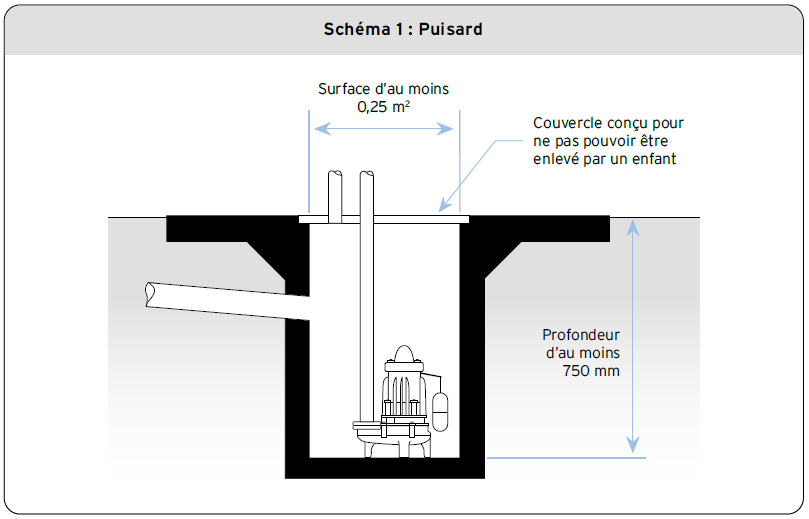 Schéma 1 : Puisard

Surface d'au moins 0,25 m²

Couvercle conçu pour ne pas pouvoir être enlevé par un enfant

Profondeur d'au moins 750 mm