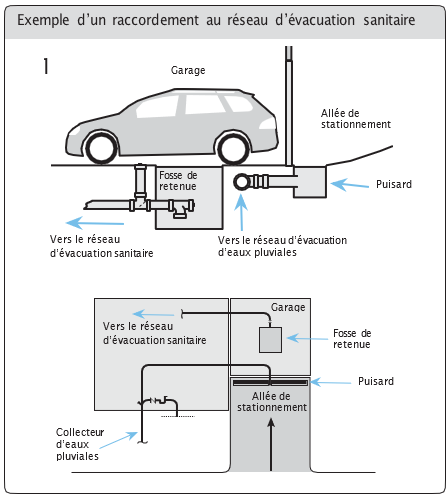 Exemple d'un raccordement au réseau d'évacuation sanitaire

1

Garage

Allée de stationnement

Fosse de retenue

Puisard

Vers le réseau d'évacuation sanitaire

Vers le réseau d'évacuation d'eaux pluviales

Garage

Vers le réseau d'évacuation sanitaire

Fosse de retenue

Puisard

Allée de stationnement

Collecteur d'eaux pluviales