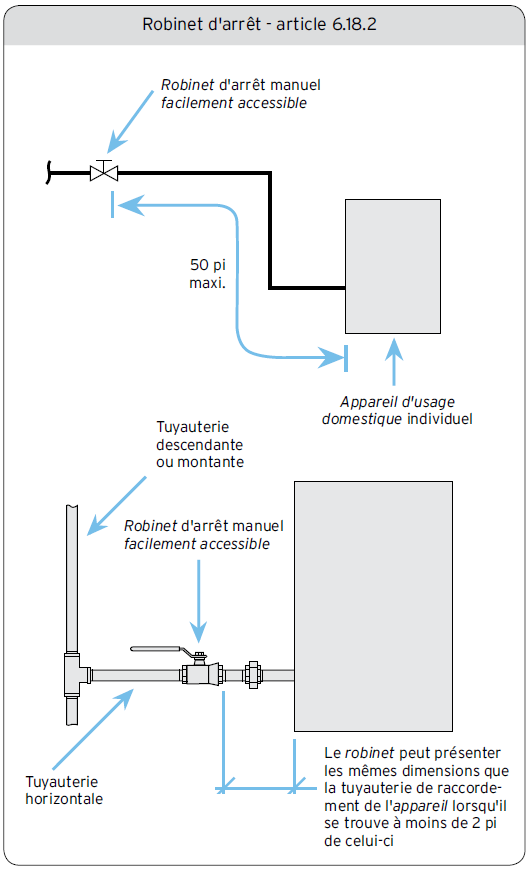 Robinet d'arrêt - article 6.18.2

Robinet d'arrêt manuel facilement accessible

50 pi maxi.

Appareil d'usage domestique individuel

Tuyauterie descendante ou montante

Robinet d'arrêt manuel facilement accessible

Tuyauterie horizontale

Le robinet peut présenter les mêmes dimensions que la tuyauterie de raccordement de l'appareil lorsqu'il se trouve à moins de 2 pi de celui-ci