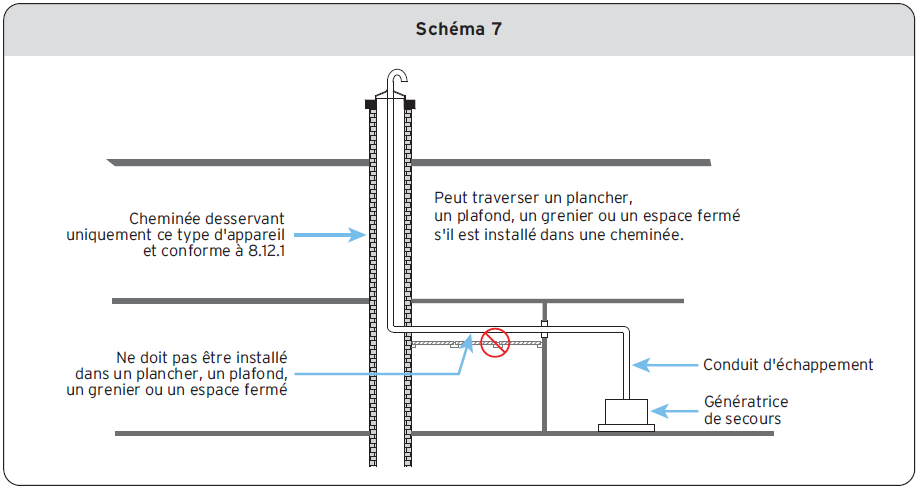 Schéma 7

Cheminée desservant uniquement ce type d'appareil et conforme à 8.12.1

Peut traverser un plancher, un plafond, un grenier ou un espace fermé s'il est installé dans une cheminée.

Ne doit pas être installé dans un plancher, un plafond, un grenier ou un espace fermé

Conduit d'échappement

Génératrice de secours