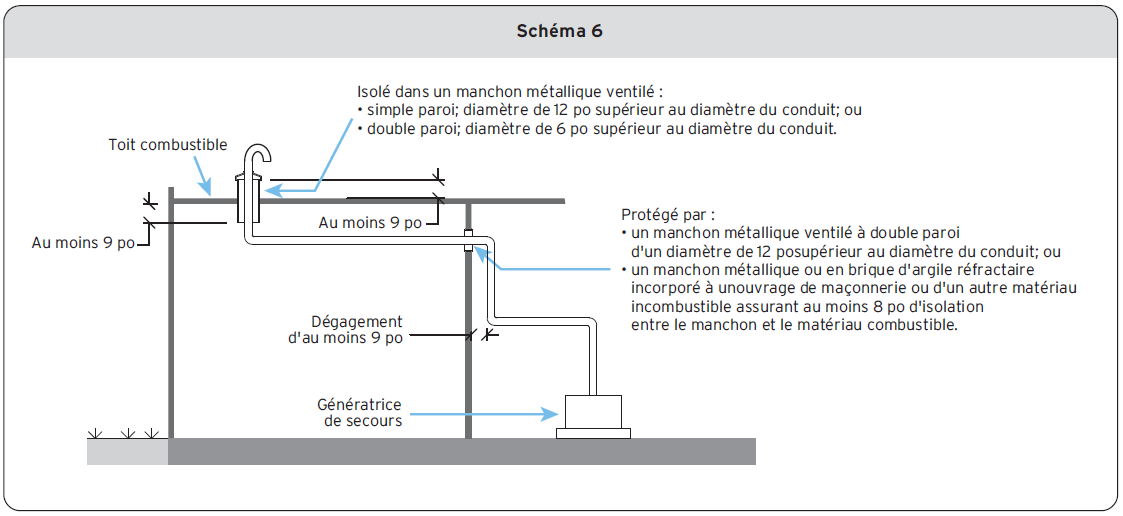 Schéma 6

Isolé dans un manchon métallique ventilé :
• simple paroi; diamètre de 12 po supérieur au diamètre du conduit; ou
• double paroi; diamètre de 6 po supérieur au diamètre du conduit.

Toit combustible

Au moins 9 po

Au moins 9 po

Protégé par :
• un manchon métallique ventilé à double paroi d'un diamètre de 12 posupérieur au diamètre du conduit; ou
• un manchon métallique ou en brique d'argile réfractaire incorporé à unouvrage de maçonnerie ou d'un autre matériau incombustible assurant au moins 8 po d'isolation entre le manchon et le matériau combustible.

Dégagement d'au moins 9 po

Génératrice de secours